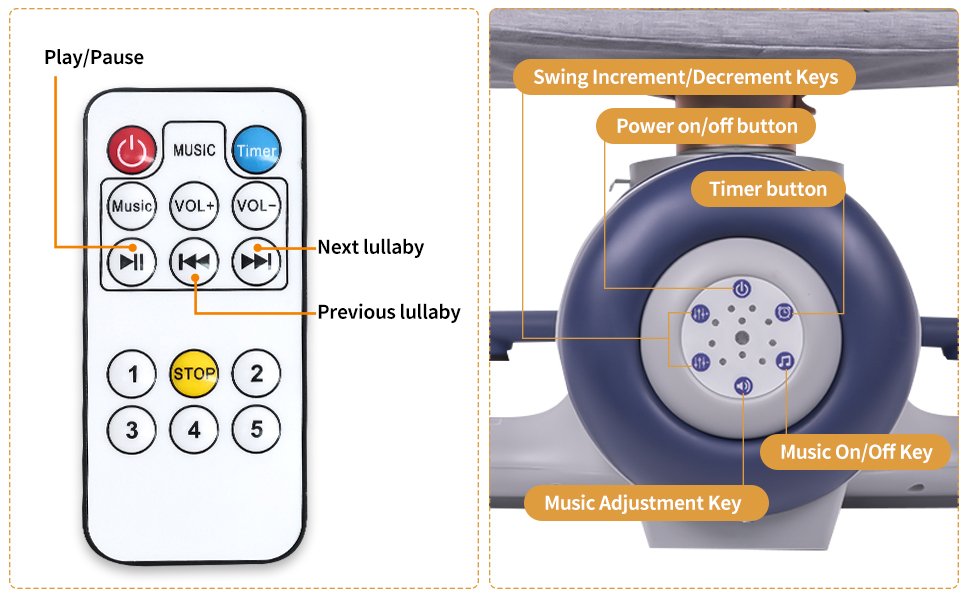 Play/Pause

MUSIC

Timer

Music

VOL+

VOL-

Next lullaby

Previous lullaby

1

STOP

2

3

4

5

Swing Increment/Decrement Keys

Power on/off button

Timer button

Music On/Off Key

Music Adjustment Key